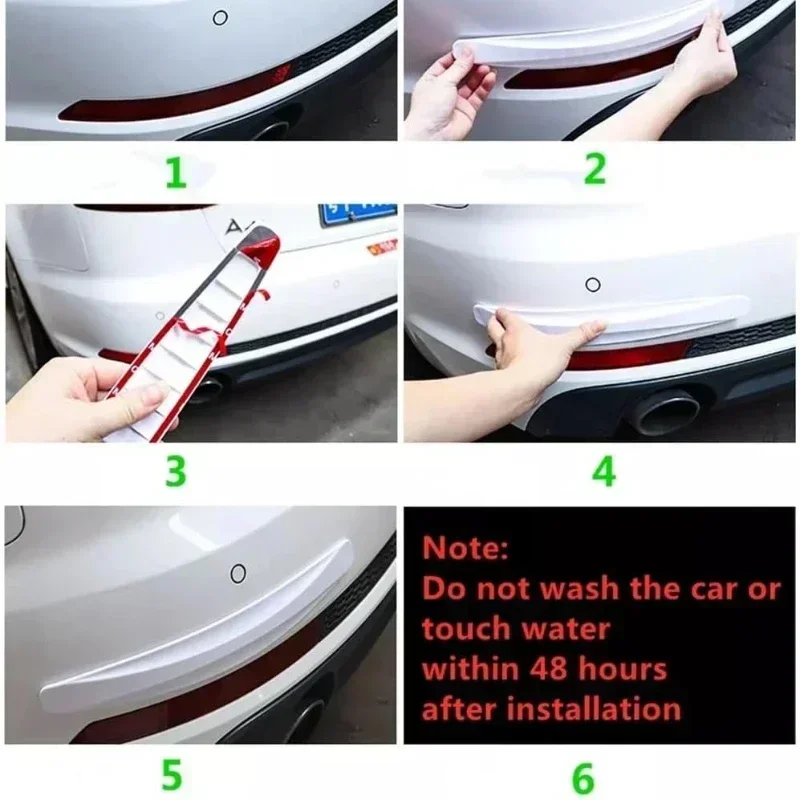 1

2

3

4

5

Note:
Do not wash the car or touch water within 48 hours after installation

6